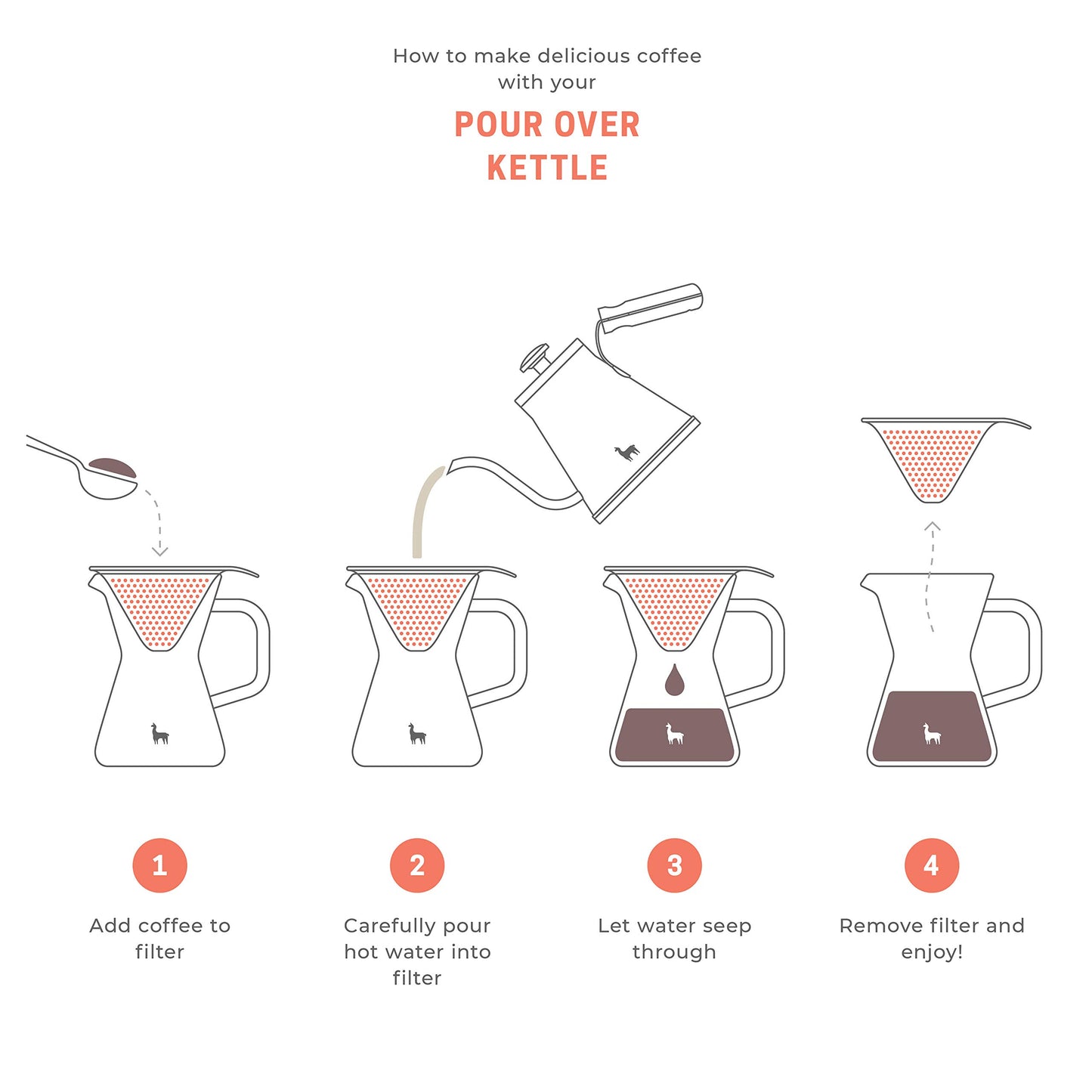 How to make delicious coffee with your

POUR OVER KETTLE

1

Add coffee to filter

2

Carefully pour hot water into filter

3

Let water seep through

4

Remove filter and enjoy!