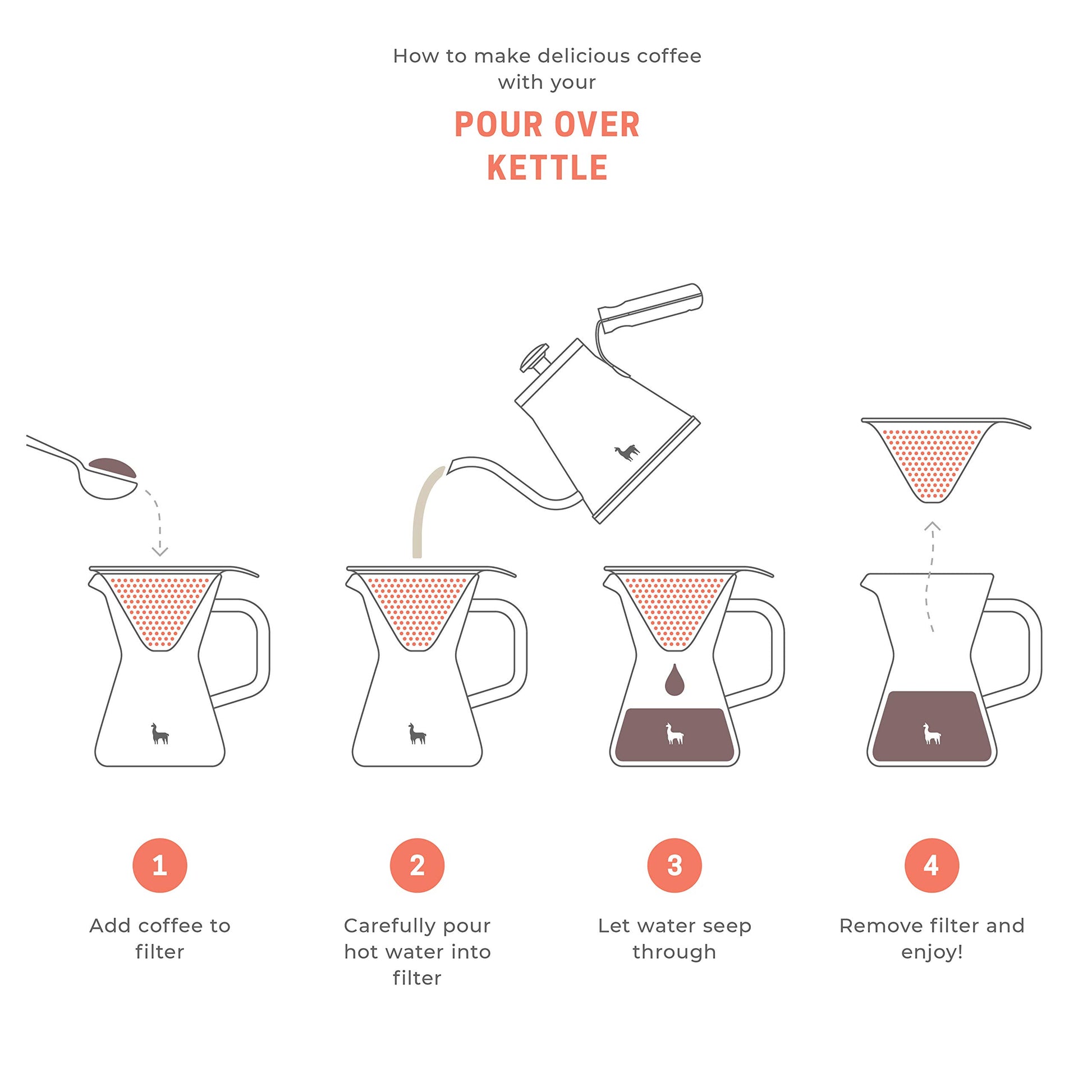 How to make delicious coffee with your

POUR OVER KETTLE

1

Add coffee to filter

2

Carefully pour hot water into filter

3

Let water seep through

4

Remove filter and enjoy!